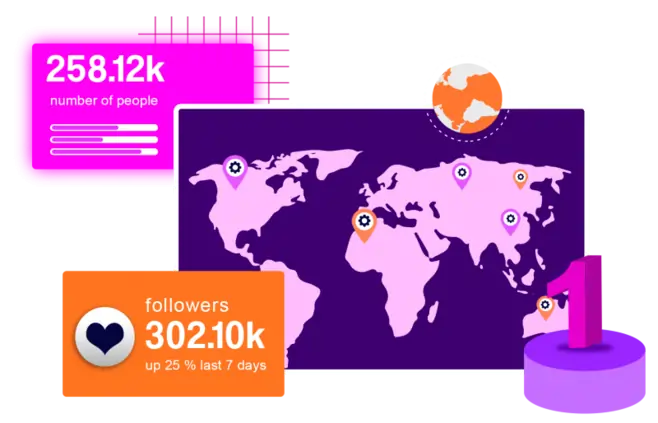 258.12k
number of people

followers
302.10k
up 25 % last 7 days

1